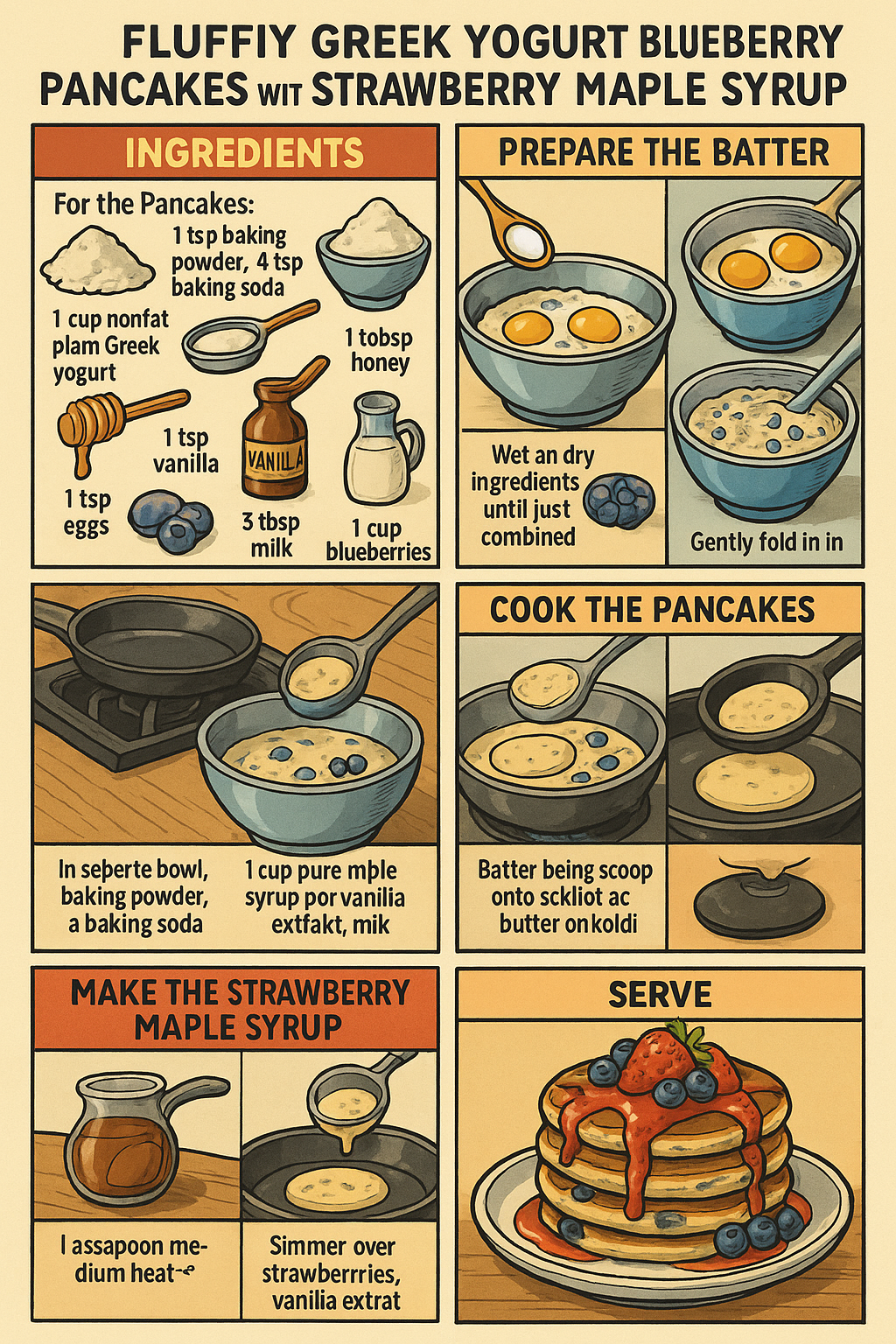 FLUFFIY GREEK YOGURT BLUEBERRY PANCAKES WIT STRAWBERRY MAPLE SYRUP

INGREDIENTS

For the Pancakes:

1 tsp baking powder, 4 tsp baking soda

1 cup nonfat plam Greek yogurt

1 tobsp honey

1 tsp vanilla

VANILA

1 tsp eggs

3 tbsp milk

1 cup blueberries

PREPARE THE BATTER

Wet an dry ingredients until just combined

Gently fold in in

In seþerte bowl, baking powder, a baking soda

1 cup pure mþle syrup por vanilia extfakt, mik

COOK THE PANCAKES

Batter being scoop onto sckliot ac butter on koldi

MAKE THE STRAWBERRY MAPLE SYRUP

I assapoon medium heat

Simmer over strawberrries, vanilia extrat

SERVE